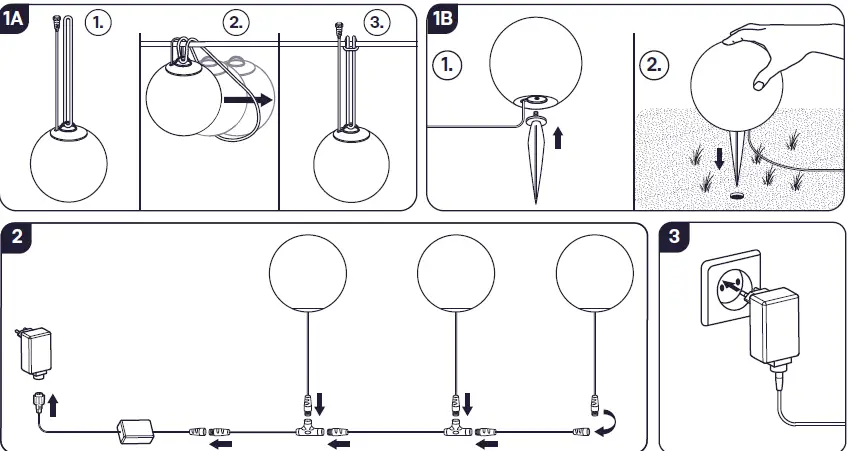 1A
1.
2.
3.
1B
1.
2.
2
3