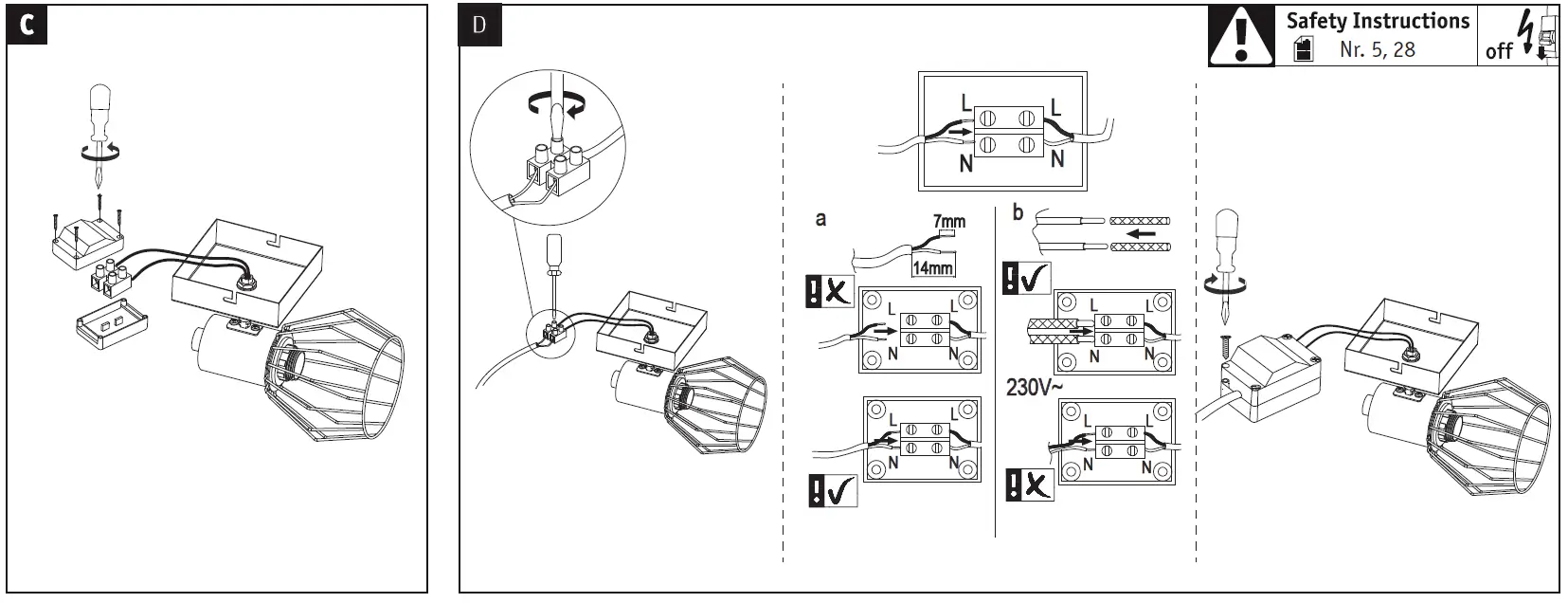 C

D

Safety Instructions
Nr. 5, 28
off

L L
N N

a
7mm
14mm

L L
N N

L L
N N

b

L L
N N

230V~

L L
N N