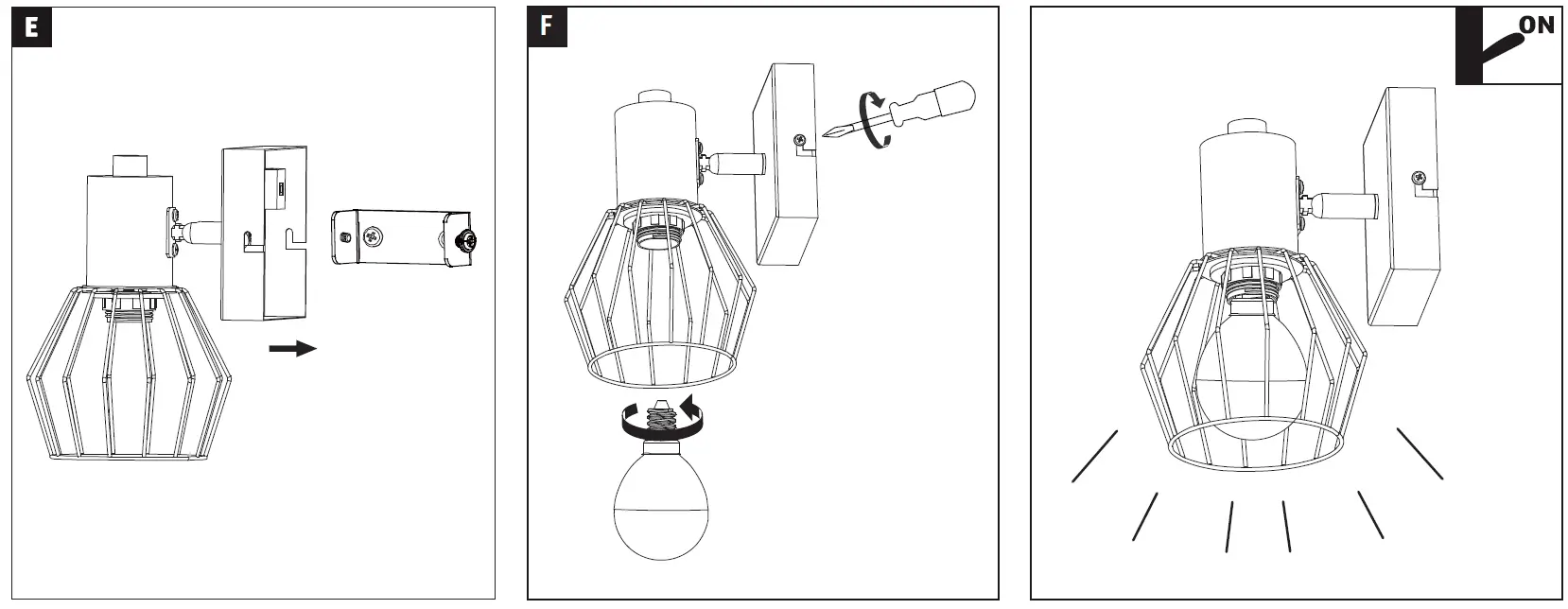 E

F

ON