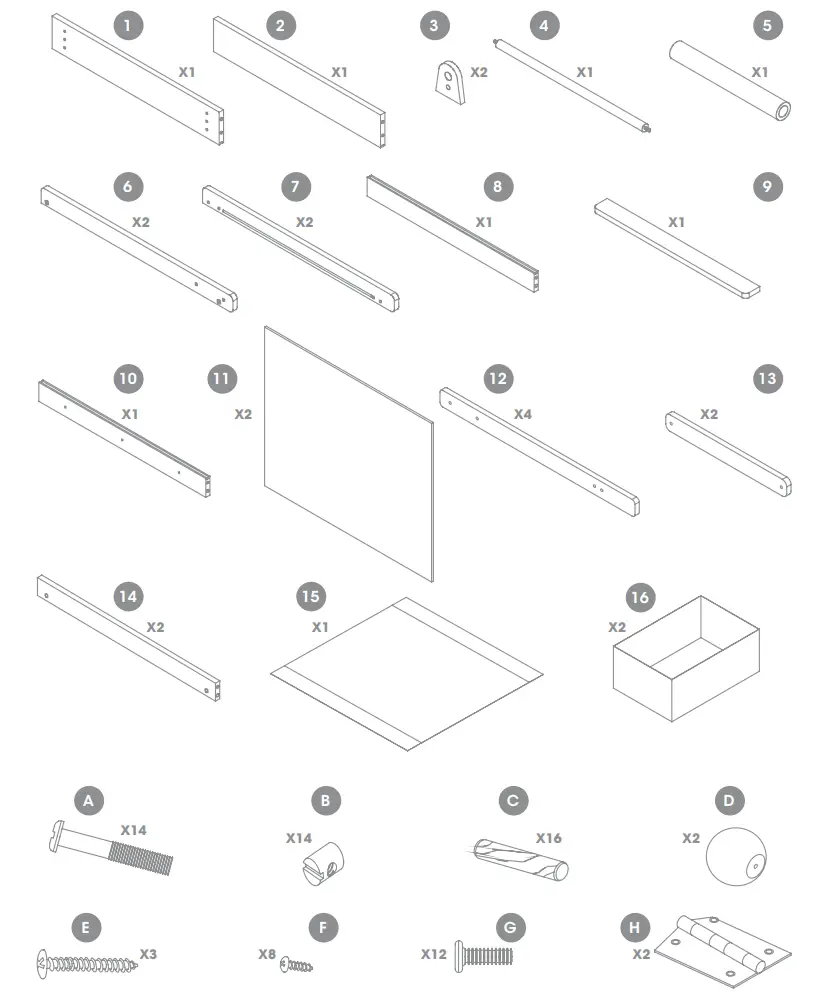 1 X1
2 X1
3 X2
4 X1
5 X1
6 X2
7 X2
8 X1
9 X1
10 X1
11 X2
12 X4
13 X2
14 X2
15 X1
16 X2
A X14
B X14
C X16
D X2
E X3
F X8
G X12
H X2