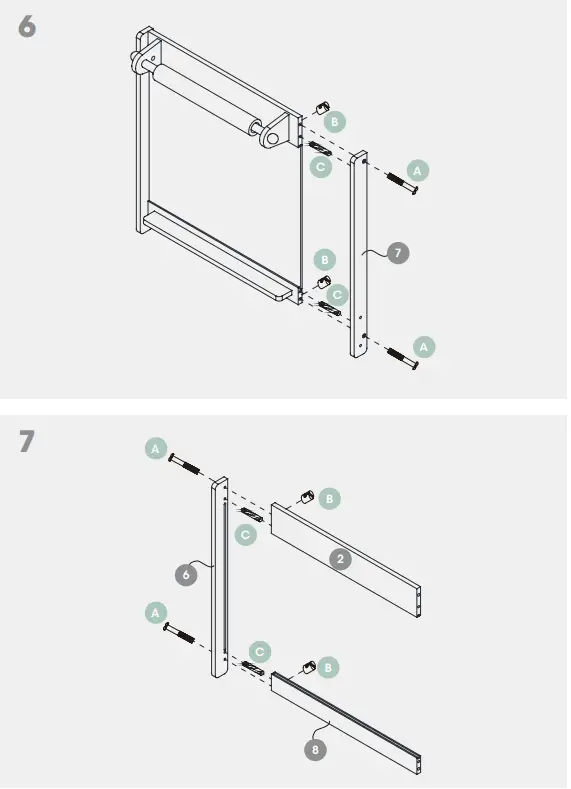 6

B

C

A

7

B

C

A

7

A

B

C

2

6

A

C

B

8