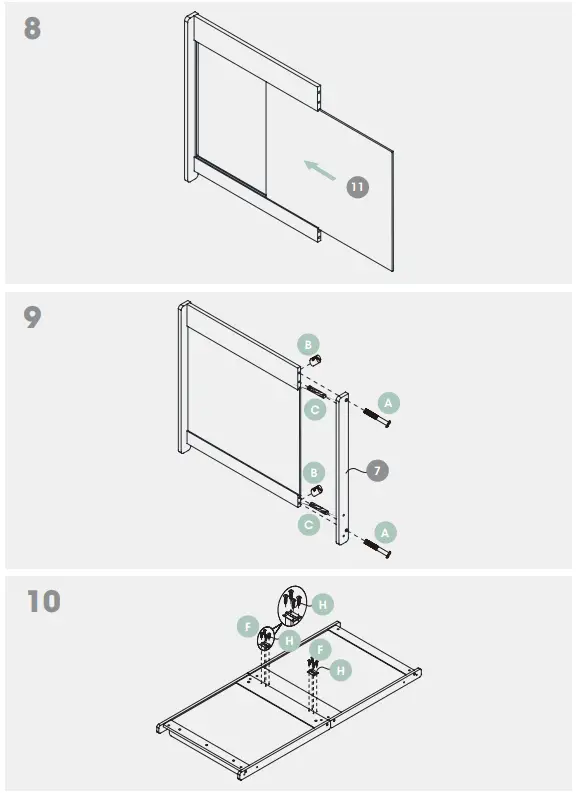 8

11

9

B

C

A

7

B

C

A

10

H

F

H

F

H