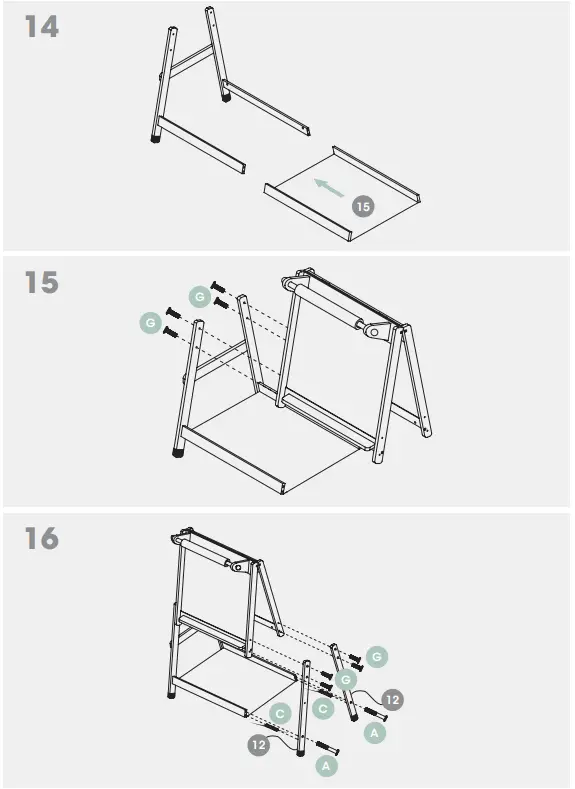 14

15

15

G

G

16

G

G

12

C

C

A

12

A