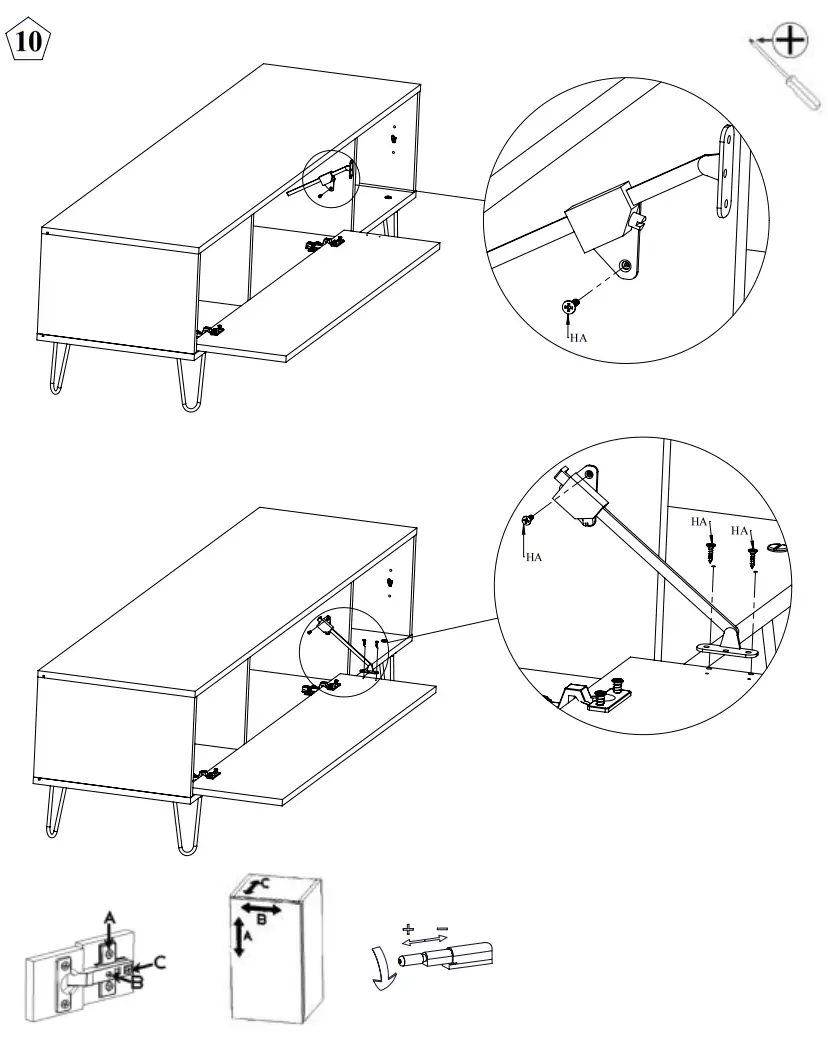 10

HA

HA
HA
HA

A
C
B

C
B
A

+
−