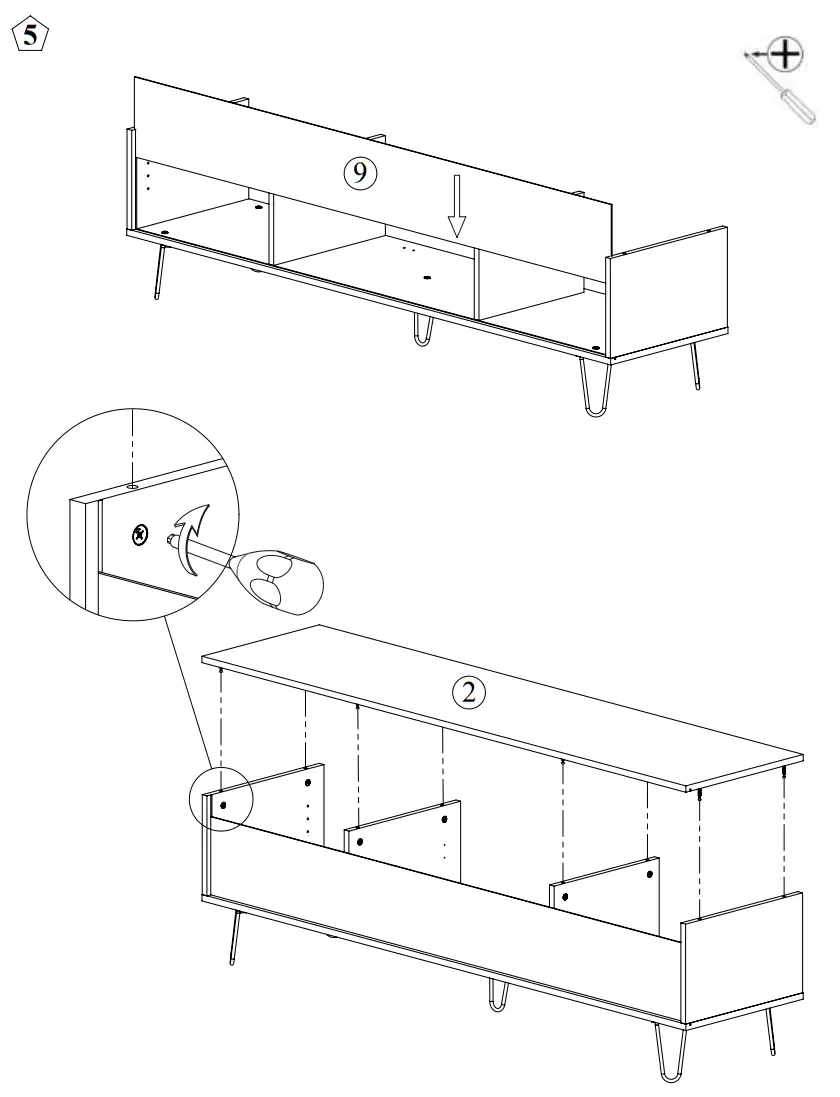 5

9

2