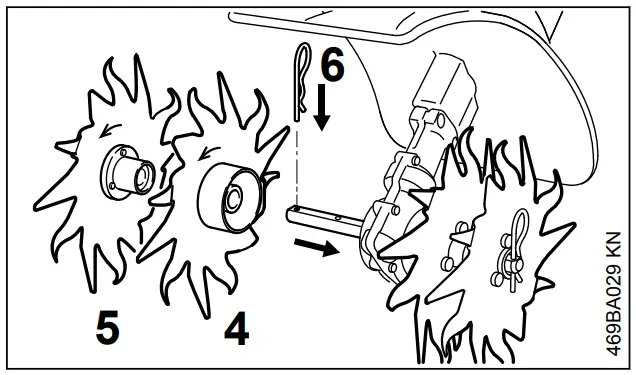 6

5

4

469BA029 KN