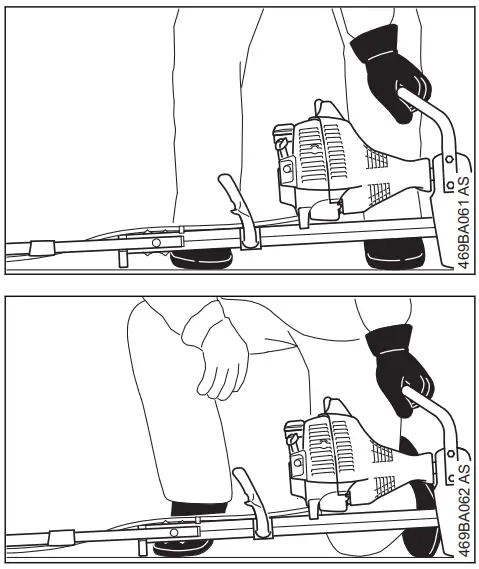 469BA061 AS

469BA062 AS