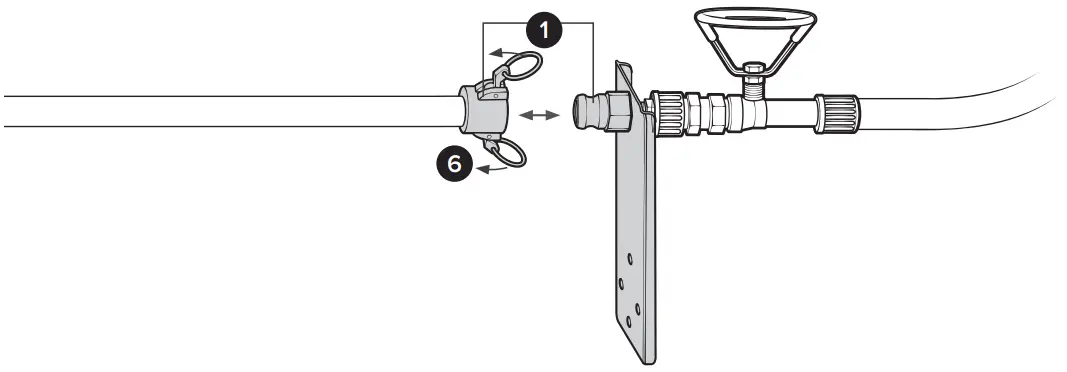 1
6