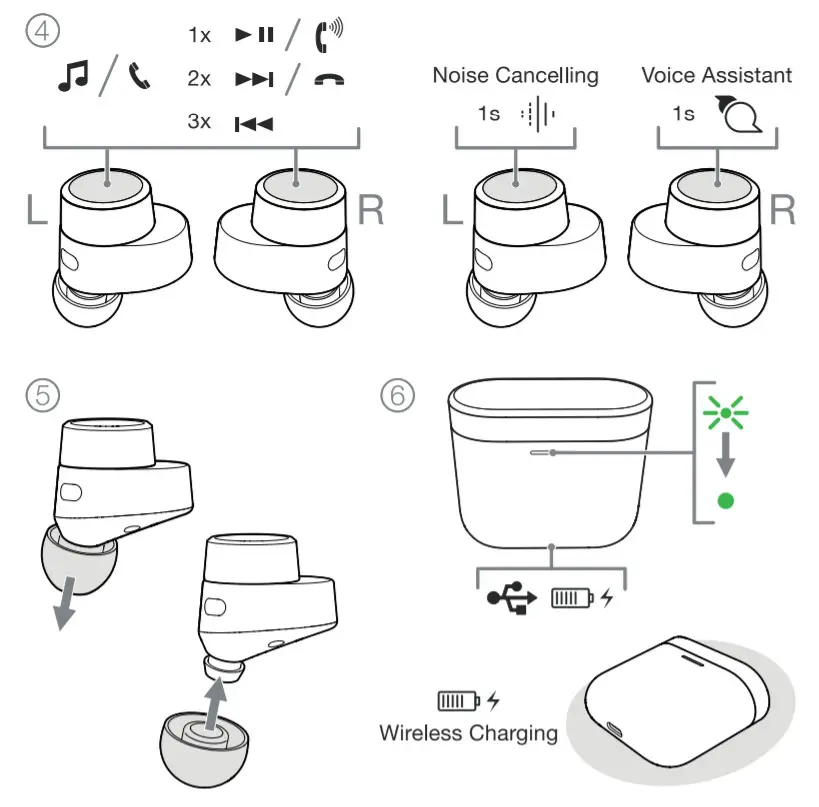 ④

1x
2x
3x

L R

Noise Cancelling
1s

Voice Assistant
1s

L R

⑤

⑥

Wireless Charging