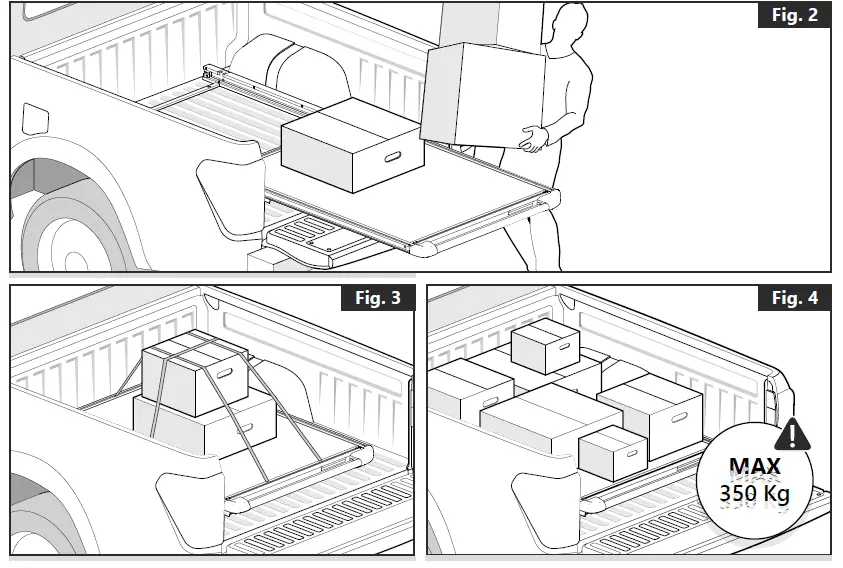 Fig. 2

Fig. 3

Fig. 4

MAX
350 Kg