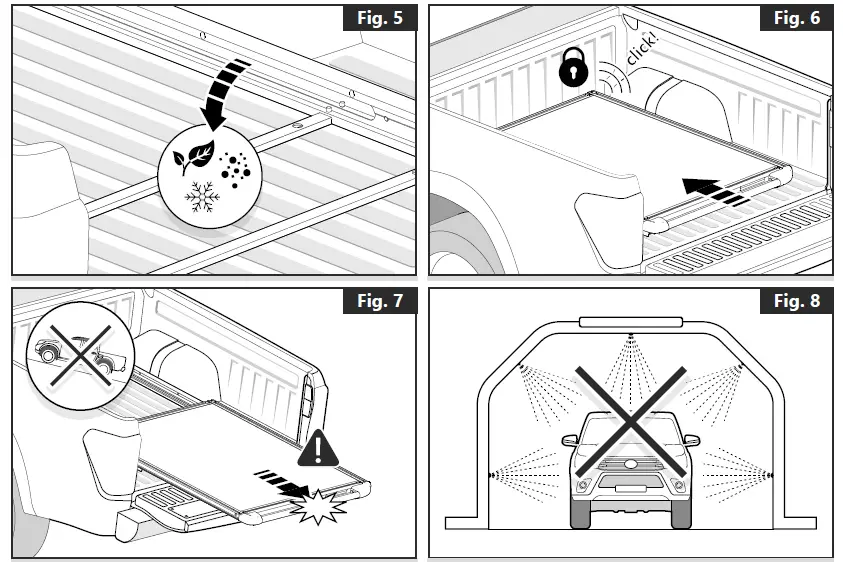 Fig. 5

Fig. 6

click!

Fig. 7

Fig. 8