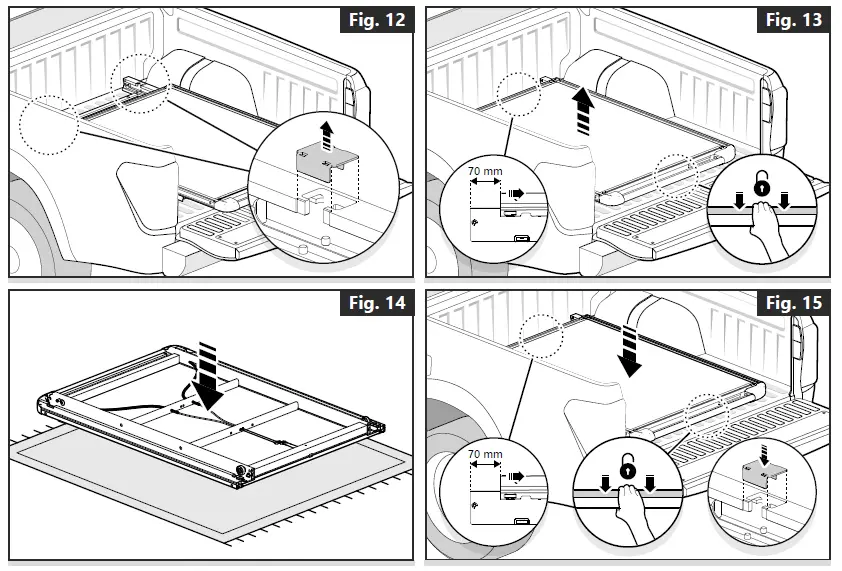 Fig. 12

Fig. 13

70 mm

Fig. 14

Fig. 15

70 mm