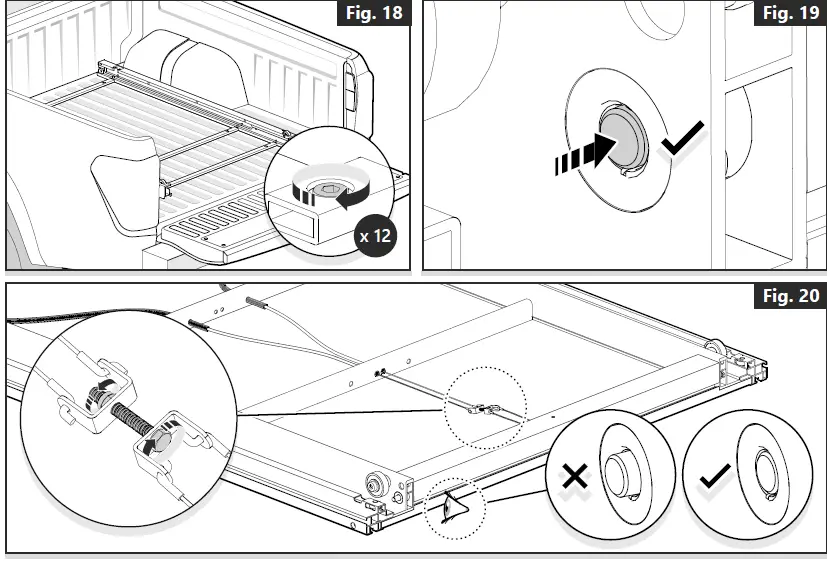 Fig. 18

x 12

Fig. 19

Fig. 20