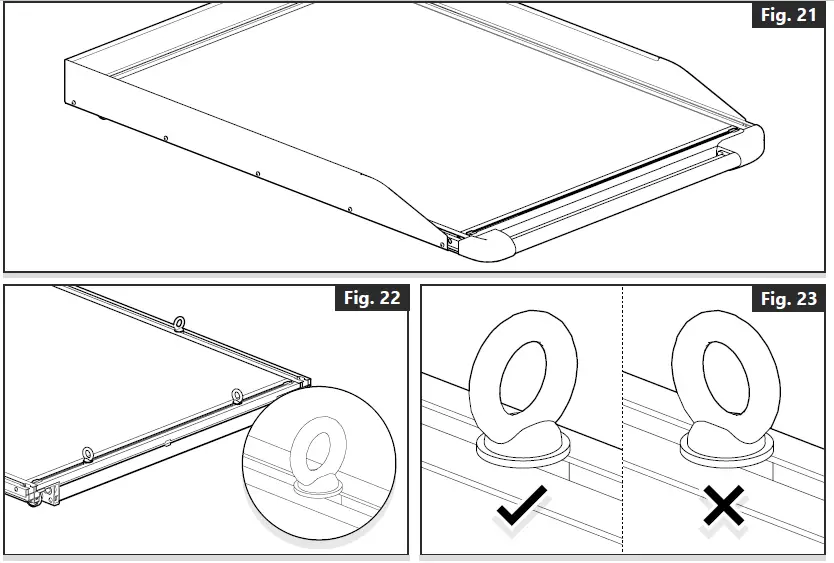 Fig. 21

Fig. 22

Fig. 23