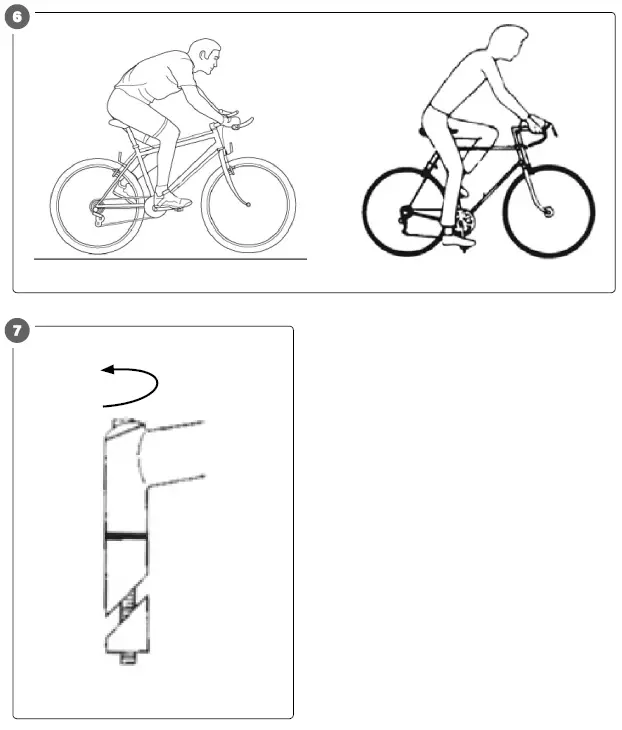 6

7