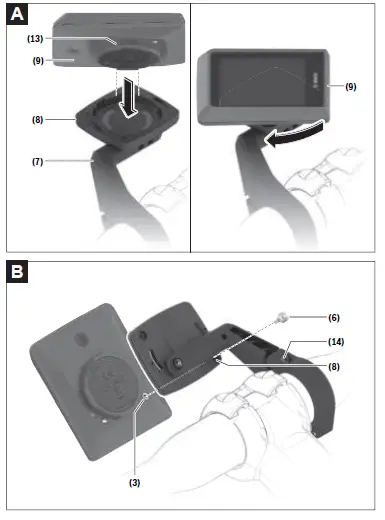 A

(13)

(9)

(8)

(7)

(9)

B

(6)

(14)

(8)

(3)