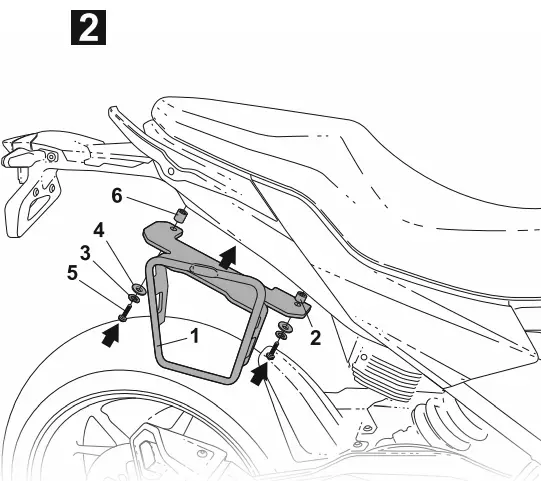 2

6
4
3
5
1
2