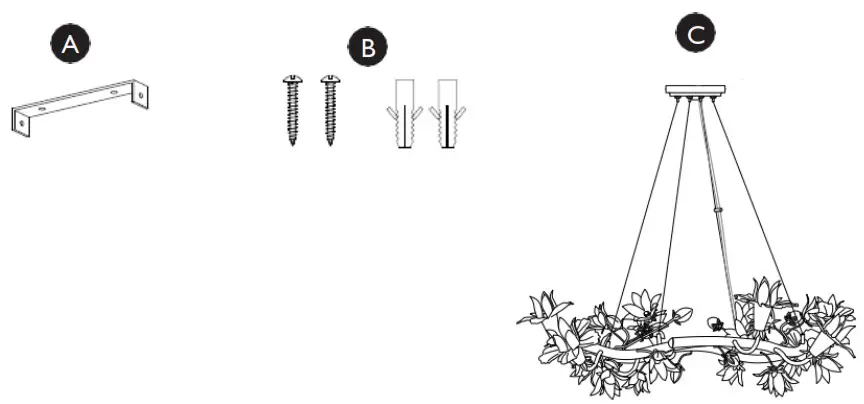 A

B

C