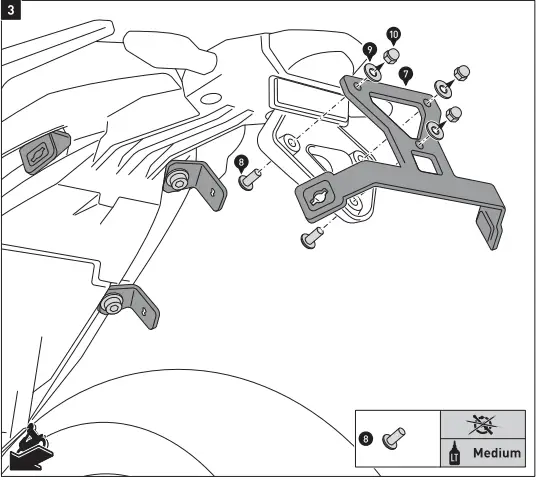 3

10
9
7
8

8
LT Medium