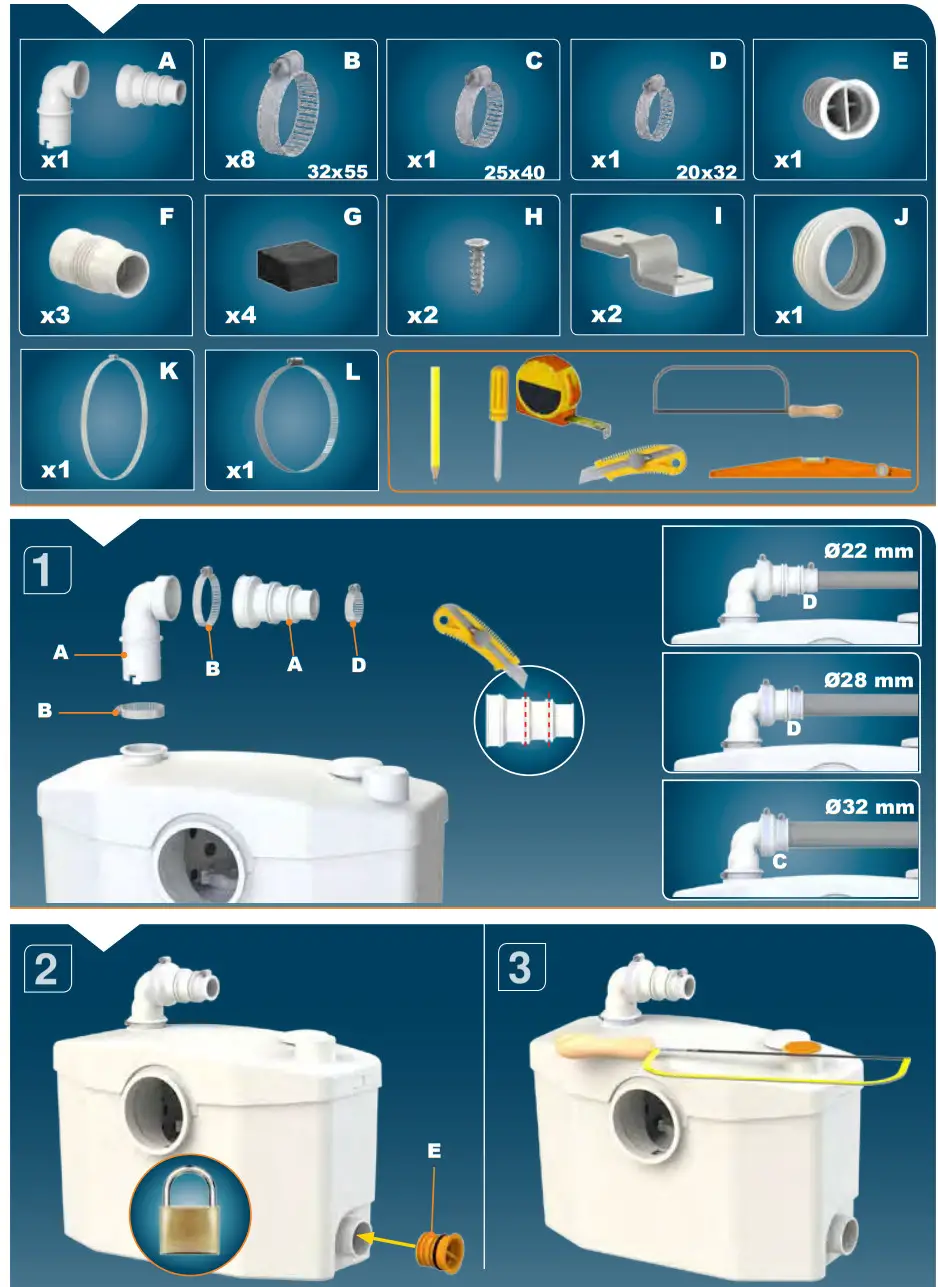 A
x1

B
x8
32x55

C
x1
25x40

D
x1
20x32

E
x1

F
x3

G
x4

H
x2

I
x2

J
x1

K
x1

L
x1

1
A
B
A
D
B

Ø22 mm
D

Ø28 mm
D

Ø32 mm
C

2
E

3