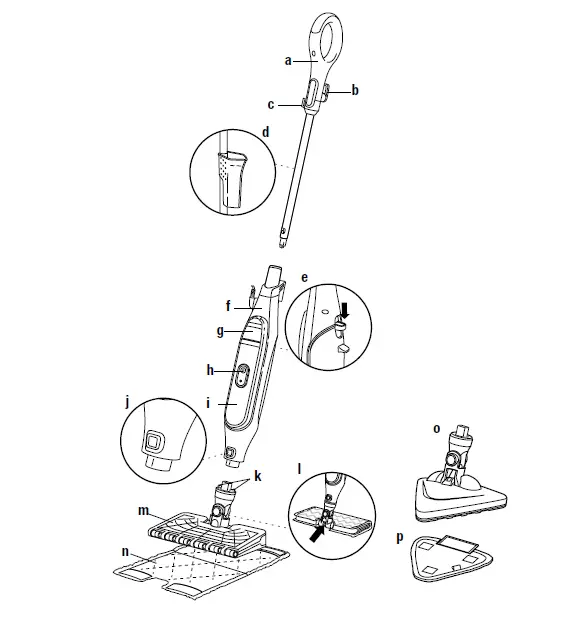 a
b
c
d
e
f
g
h
i
j
k
l
m
n
o
p