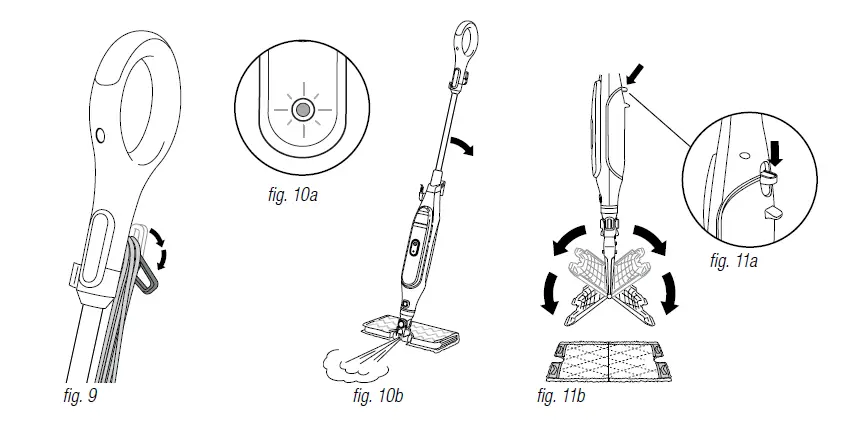 fig. 9

fig. 10a

fig. 10b

fig. 11a

fig. 11b