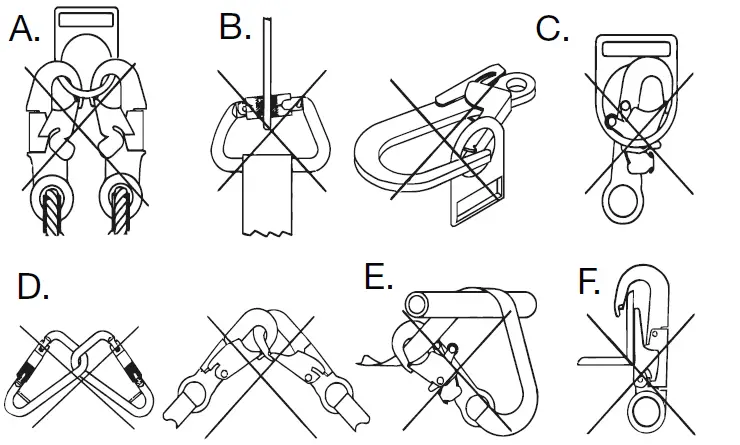 A.
B.
C.
D.
E.
F.