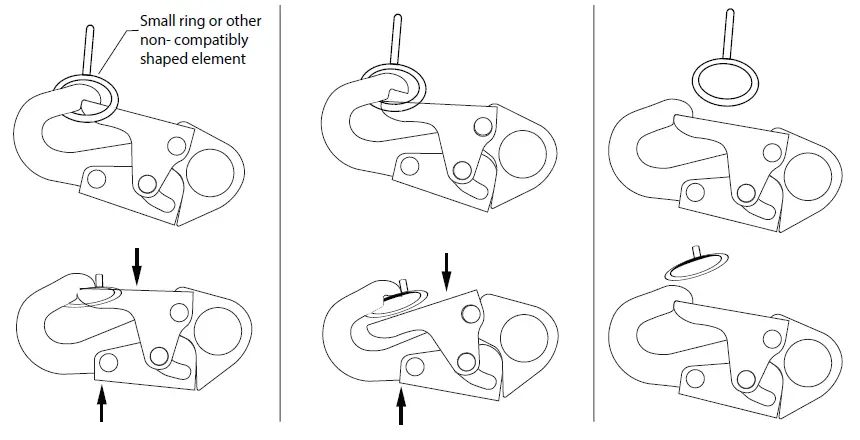 Small ring or other non- compatibly shaped element