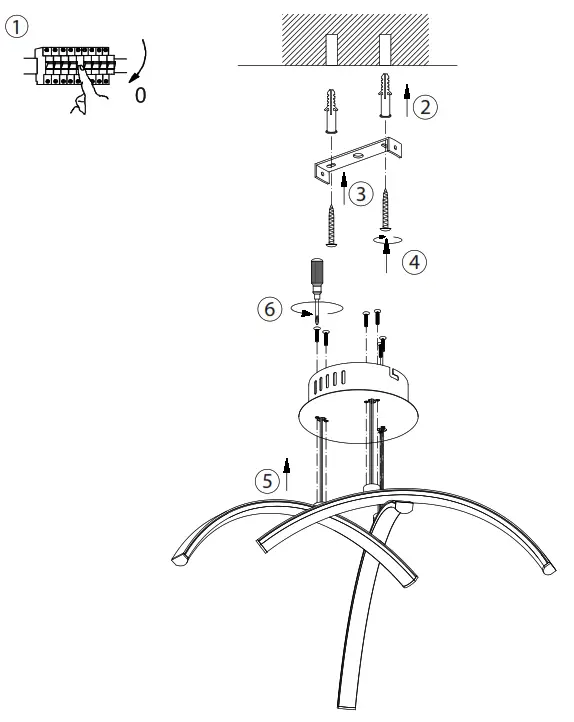 1
0
2
3
4
6
5