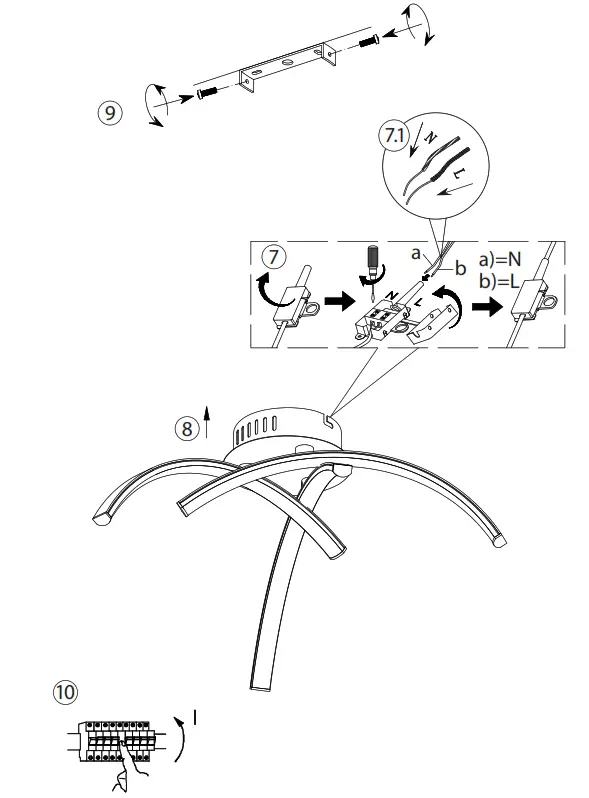 9

7.1

N

L

7

a

b

a)=N
b)=L

N

L

8

10

I