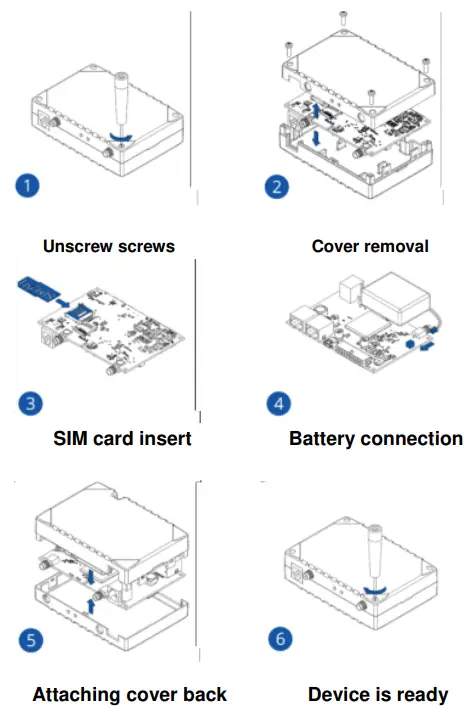 1

Unscrew screws

2

Cover removal

3

SIM card insert

4

Battery connection

5

Attaching cover back

6

Device is ready