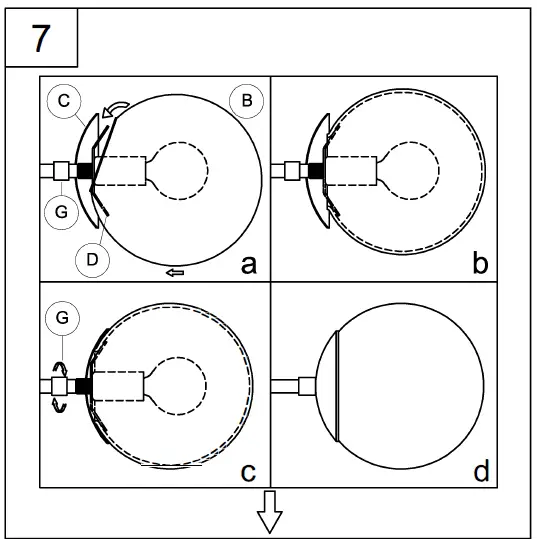 7

C
B
G
D
a

b

G
c

d