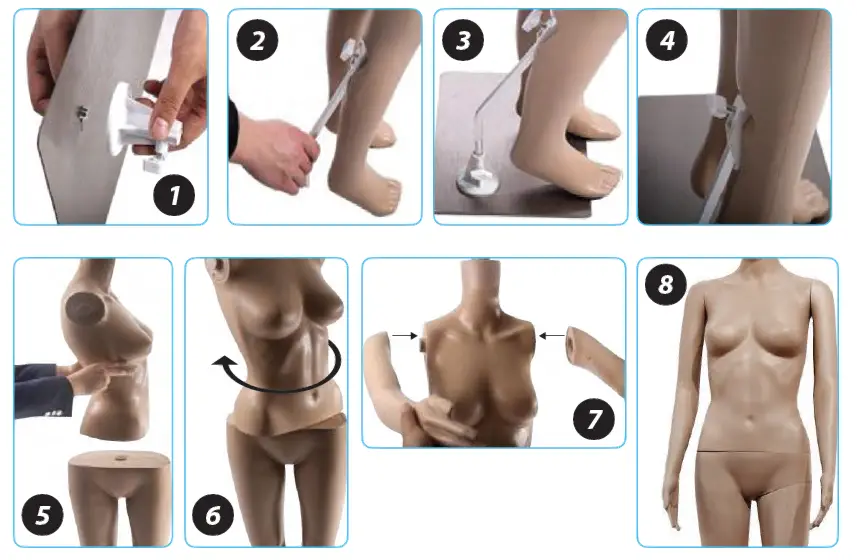 1

2

3

4

5

6

7

8