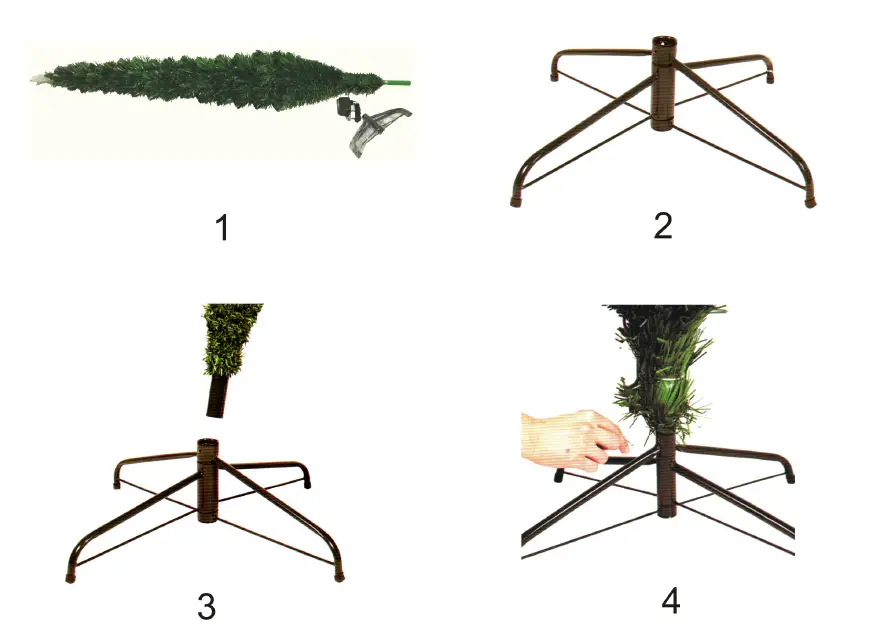 1

2

3

4