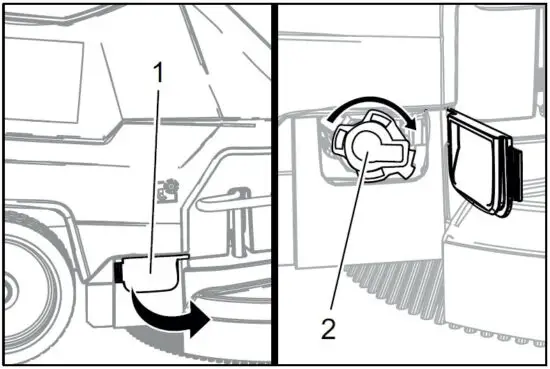 1

2