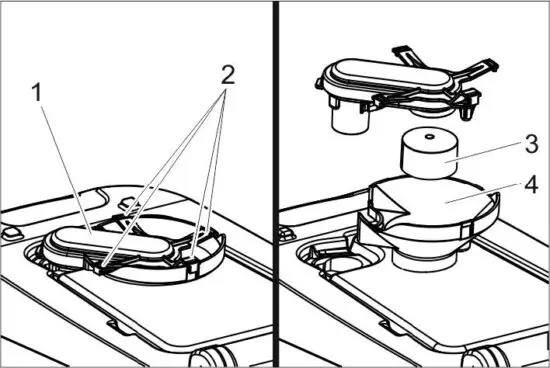 1
2
3
4