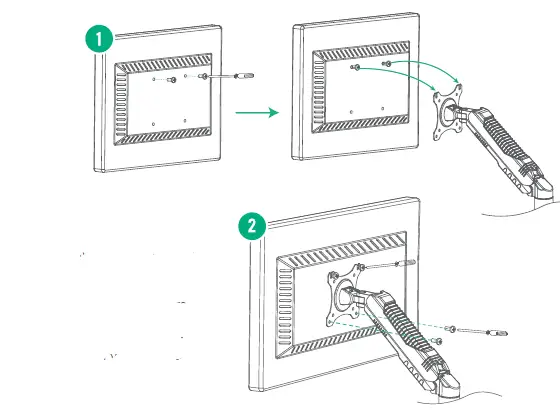 1

2