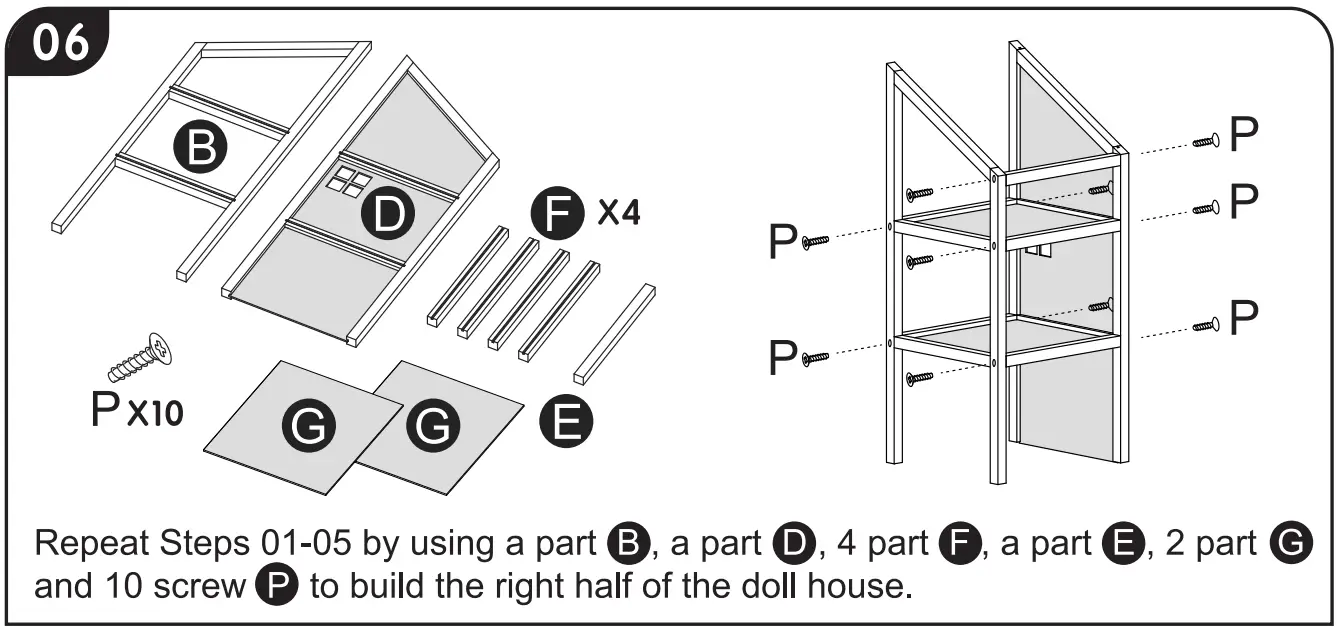 06

B

D

F X4

P X10

G G

E

P
P
P
P
P

Repeat Steps 01-05 by using a part B, a part D, 4 part F, a part E, 2 part G and 10 screw P to build the right half of the doll house.