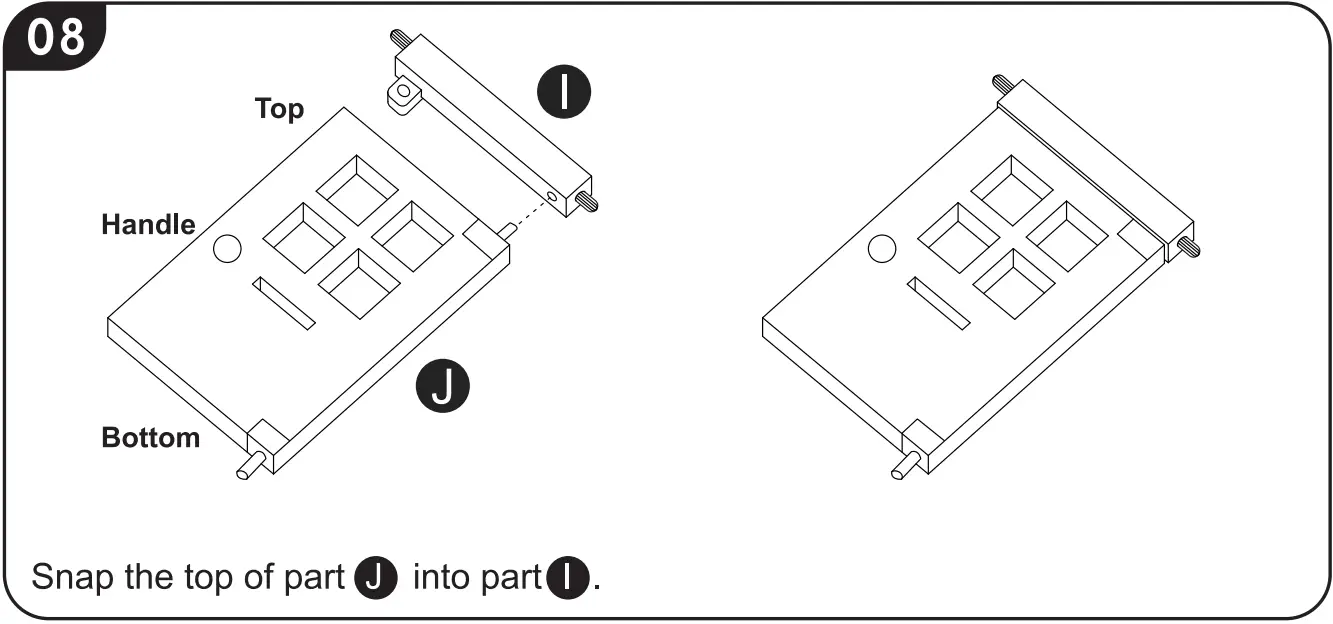 08

Top

I

Handle

J

Bottom

Snap the top of part J into part I.