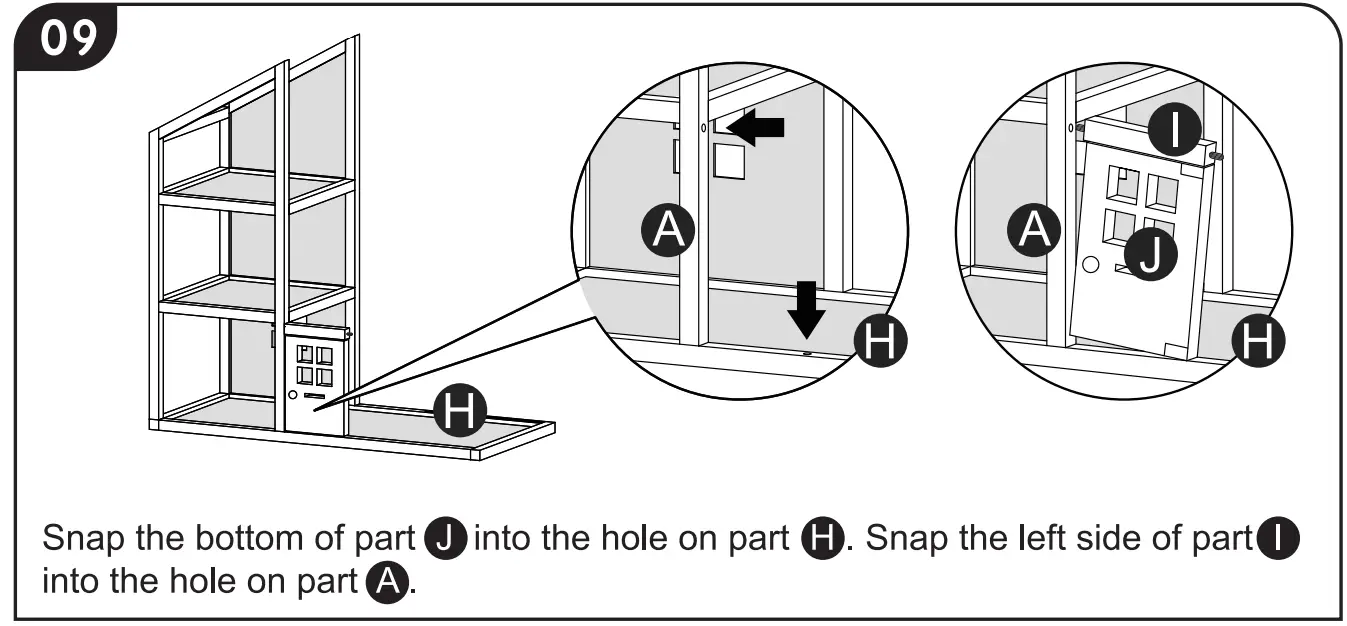 09

H

A

H

A

I

J

H

Snap the bottom of part J into the hole on part H. Snap the left side of part I into the hole on part A.