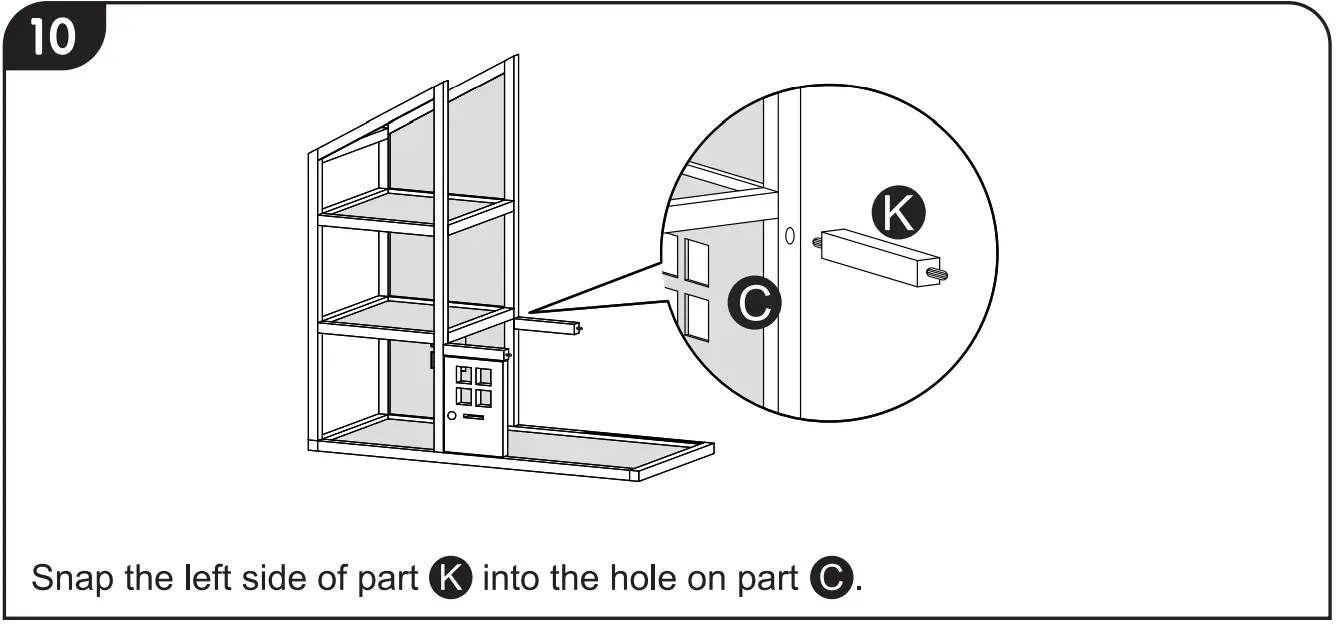 10

K

C

Snap the left side of part K into the hole on part C.