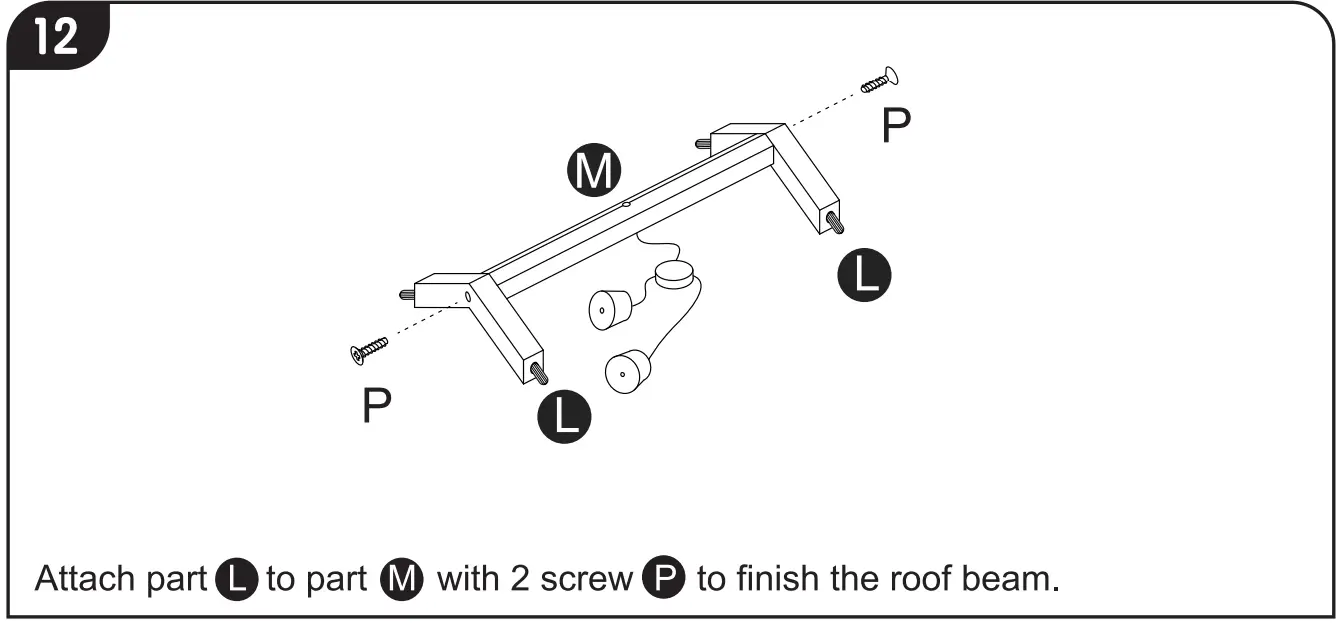 12

P

M

L

P

L

Attach part L to part M with 2 screw P to finish the roof beam.