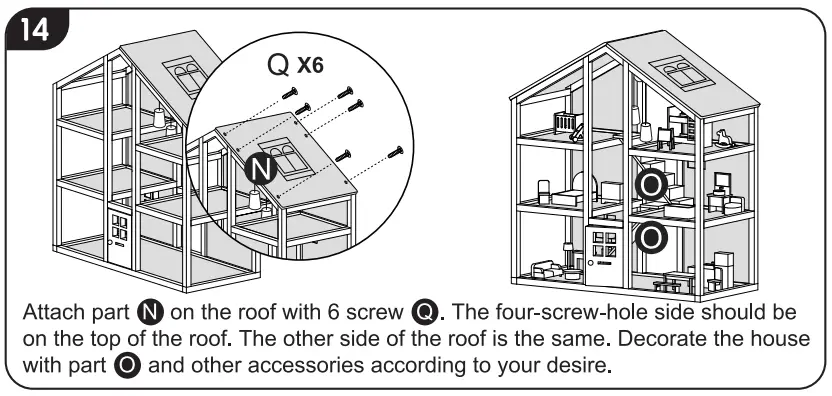 14

Q X6

N

O

O

Attach part N on the roof with 6 screw Q. The four-screw-hole side should be on the top of the roof. The other side of the roof is the same. Decorate the house with part O and other accessories according to your desire.