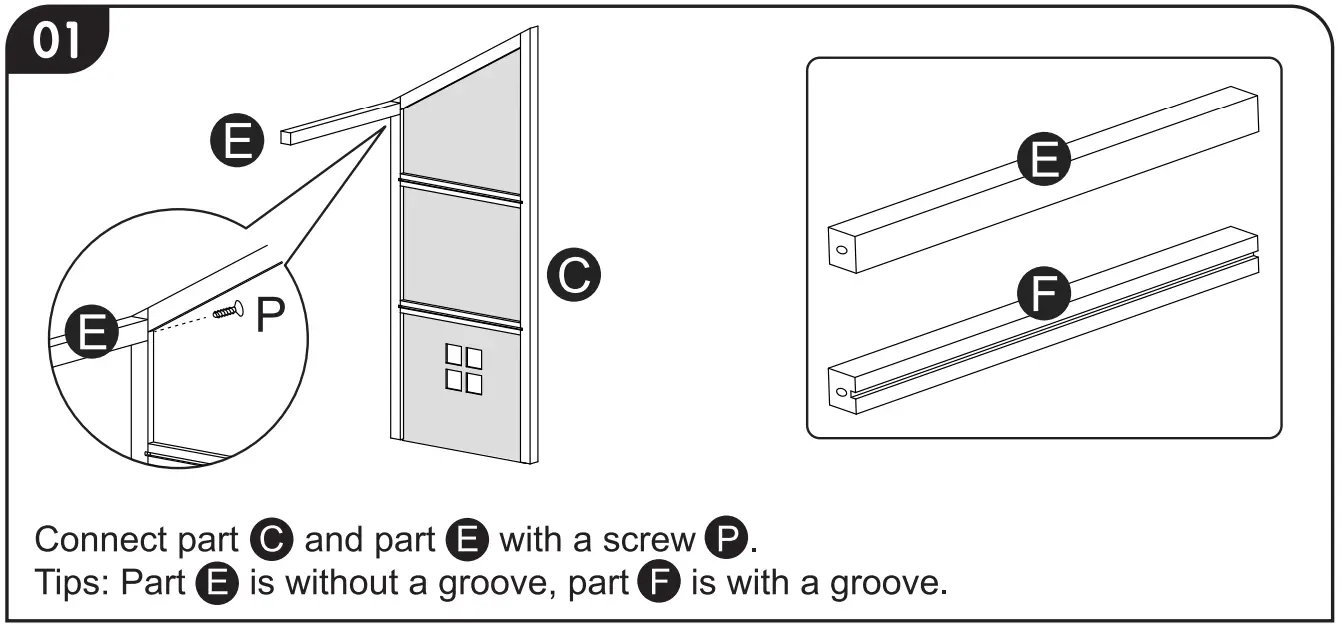 01

E

E

P

C

E

F

Connect part C and part E with a screw P.
Tips: Part E is without a groove, part F is with a groove.