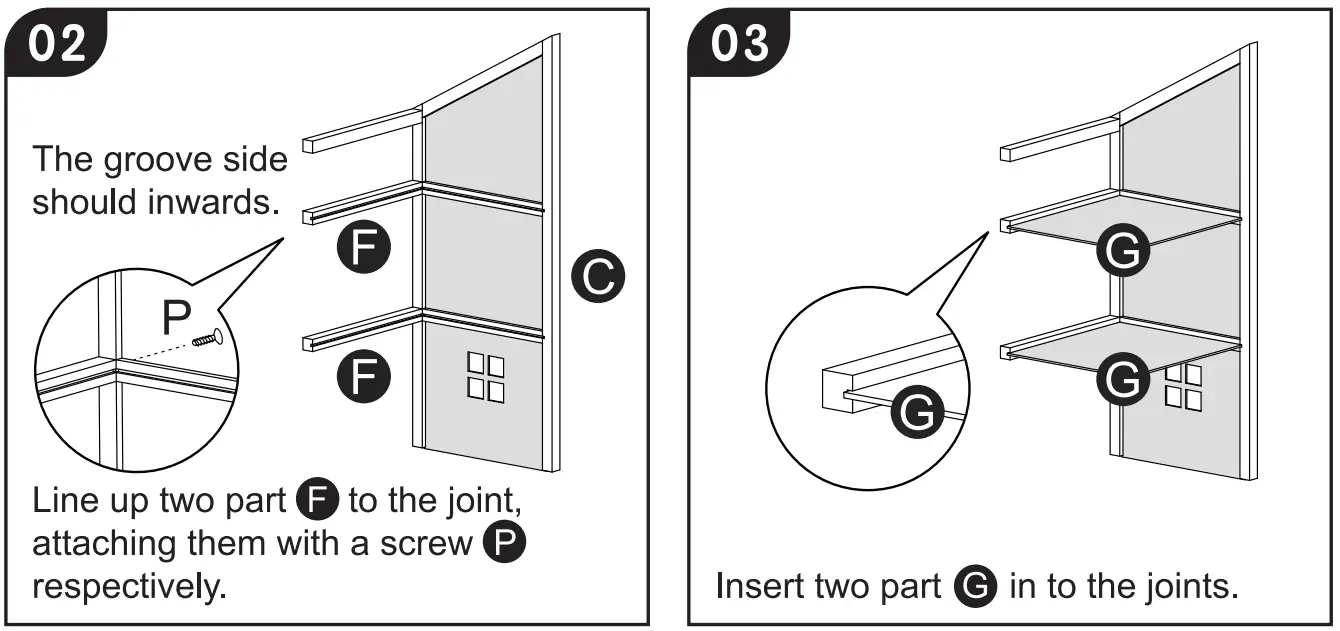 02

The groove side should inwards.

F

F

C

P

Line up two part F to the joint, attaching them with a screw P respectively.

03

G

G

G

Insert two part G in to the joints.