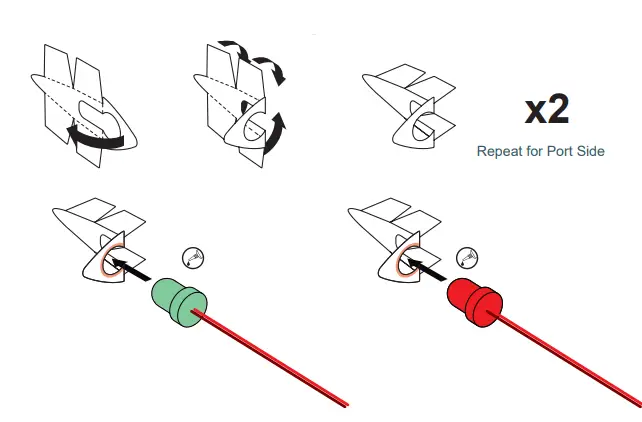 x2

Repeat for Port Side