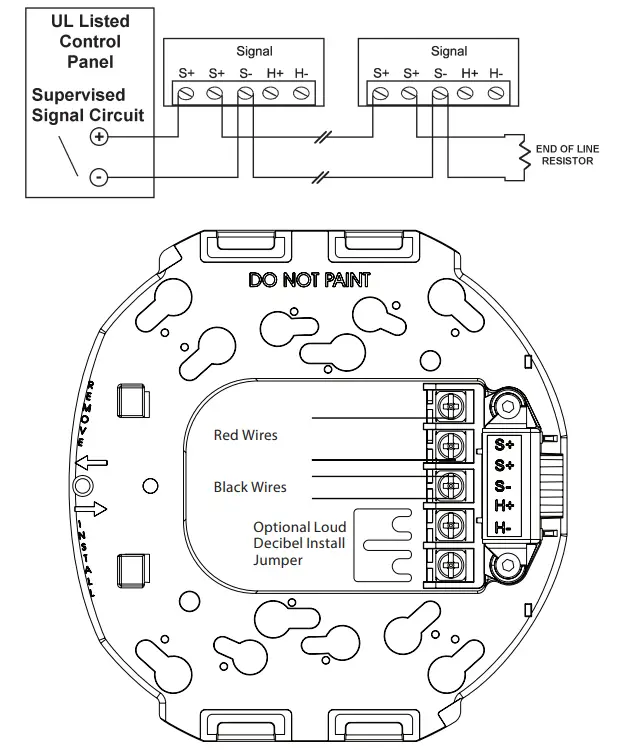 UL Listed Control Panel

Supervised Signal Circuit

+

-

Signal

S+ S+ S- H+ H-

Signal

S+ S+ S- H+ H-

END OF LINE RESISTOR

DO NOT PAINT

REMOVE

INSTALL

Red Wires

Black Wires

Optional Loud Decibel Install Jumper

S+
S+
S-
H+
H-