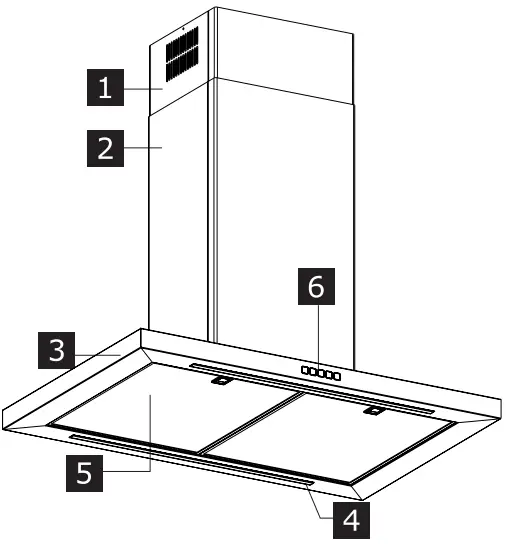 1
2
6
3
5
4