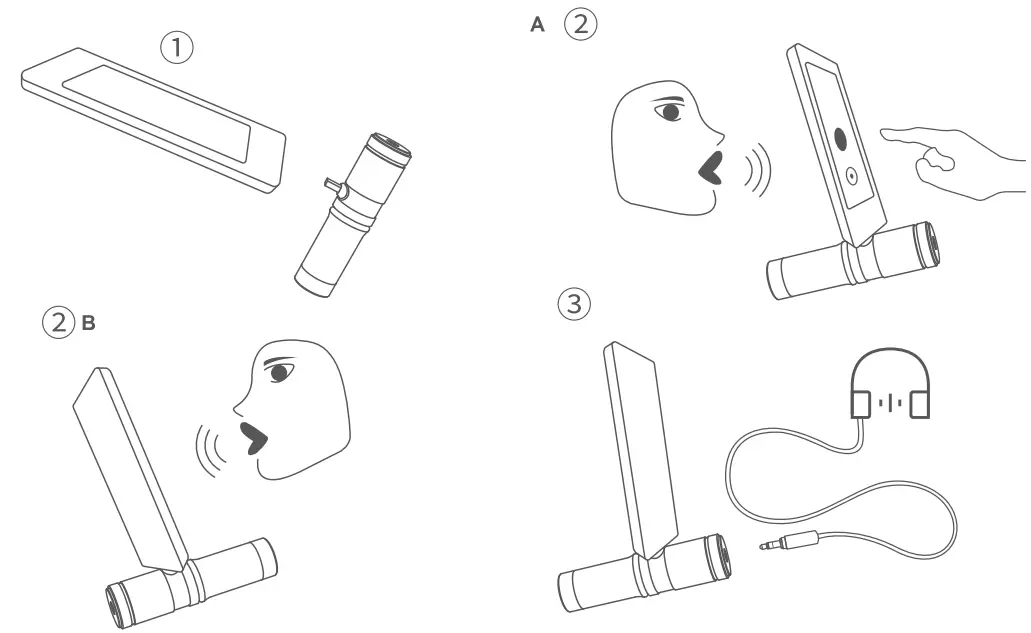 ①

A ②

② B

③