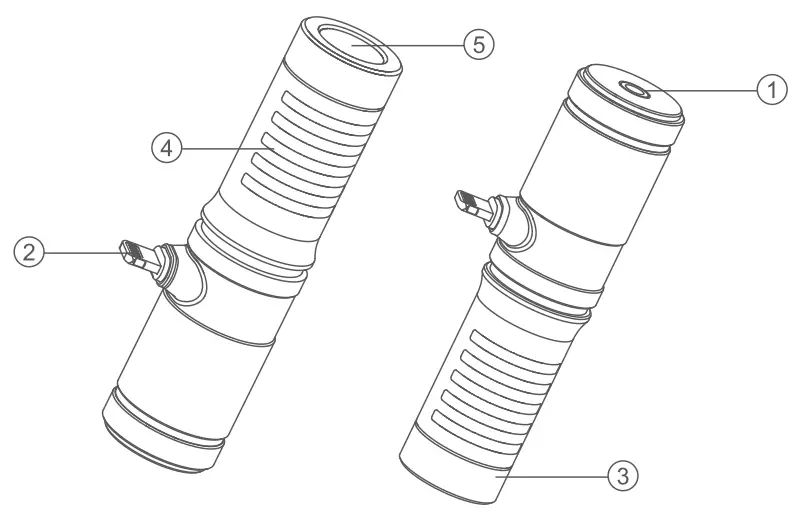 5
1
4
2
3